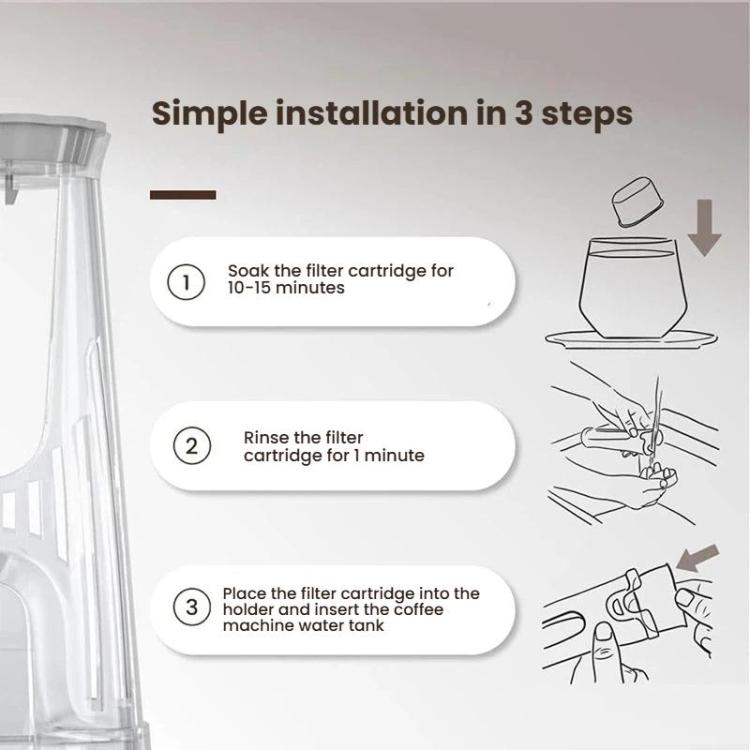 Simple installation in 3 steps

1 Soak the filter cartridge for 10-15 minutes

2 Rinse the filter cartridge for 1 minute

3 Place the filter cartridge into the holder and insert the coffee machine water tank