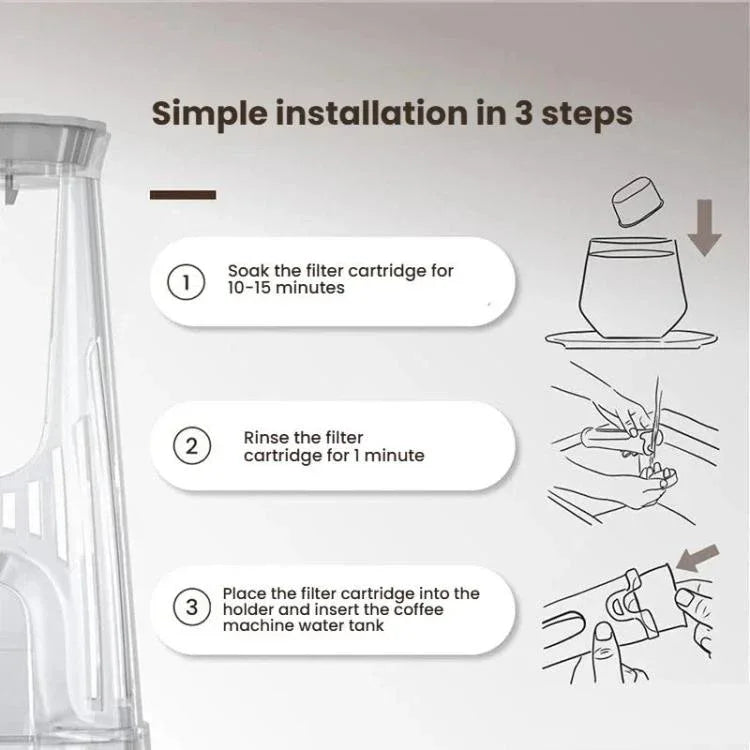 Simple installation in 3 steps

1 Soak the filter cartridge for 10-15 minutes

2 Rinse the filter cartridge for 1 minute

3 Place the filter cartridge into the holder and insert the coffee machine water tank