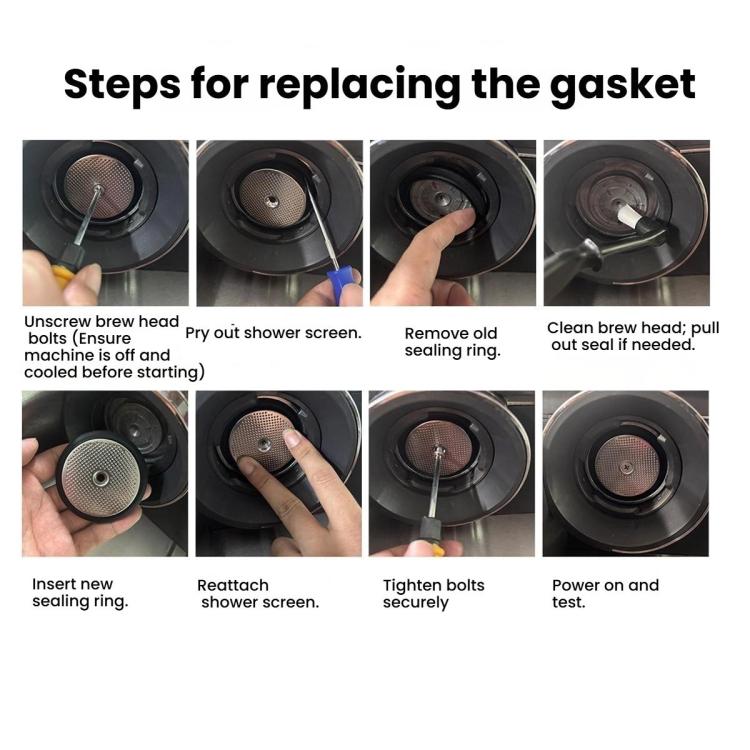 Steps for replacing the gasket

Unscrew brew head bolts (Ensure machine is off and cooled before starting)

Pry out shower screen.

Remove old sealing ring.

Clean brew head; pull out seal if needed.

Insert new sealing ring.

Reattach shower screen.

Tighten bolts securely

Power on and test.