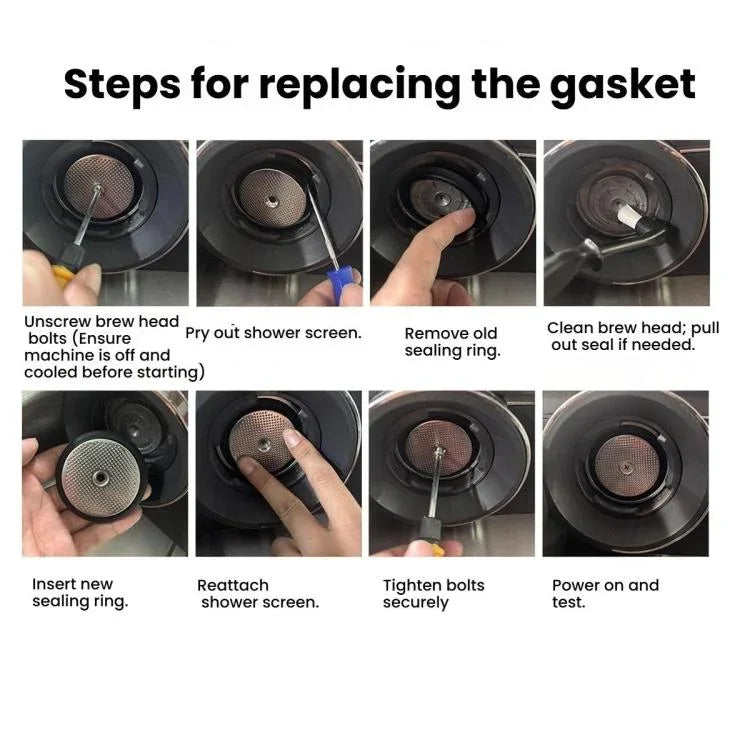 Steps for replacing the gasket

Unscrew brew head bolts (Ensure machine is off and cooled before starting)

Pry out shower screen.

Remove old sealing ring.

Clean brew head; pull out seal if needed.

Insert new sealing ring.

Reattach shower screen.

Tighten bolts securely

Power on and test.