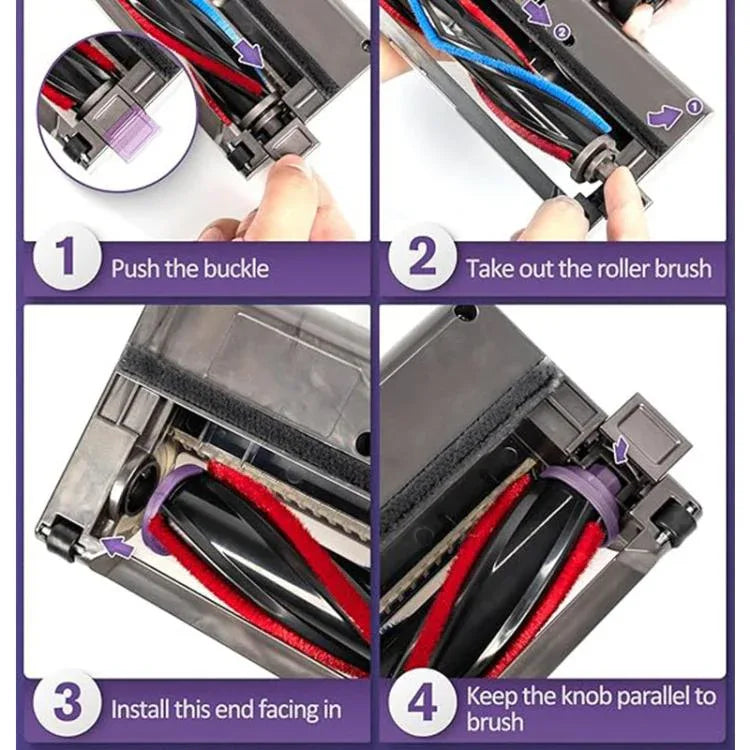 ②

①

1 Push the buckle

2 Take out the roller brush

3 Install this end facing in

4 Keep the knob parallel to brush