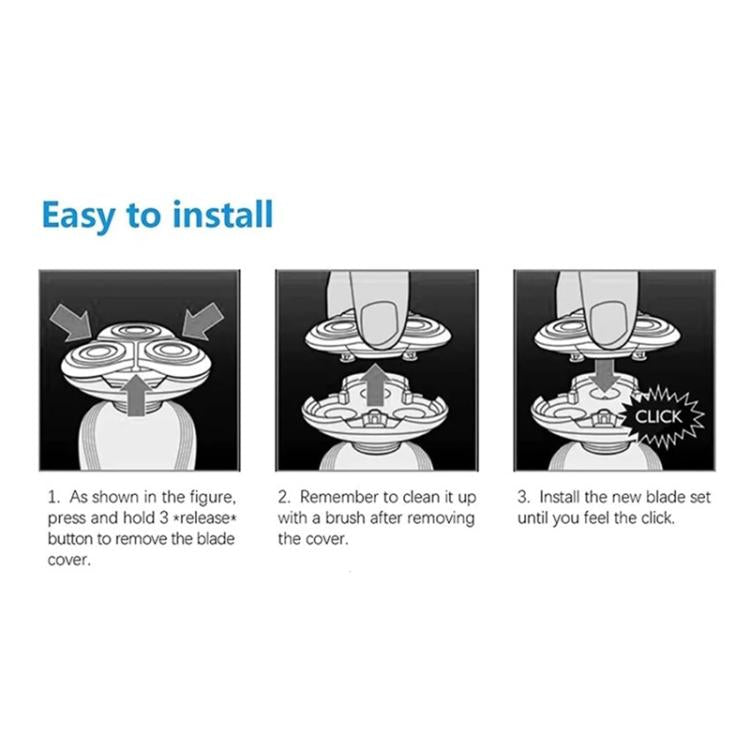 Easy to install

CLICK

1. As shown in the figure, press and hold 3 *release* button to remove the blade cover.

2. Remember to clean it up with a brush after removing the cover.

3. Install the new blade set until you feel the click.