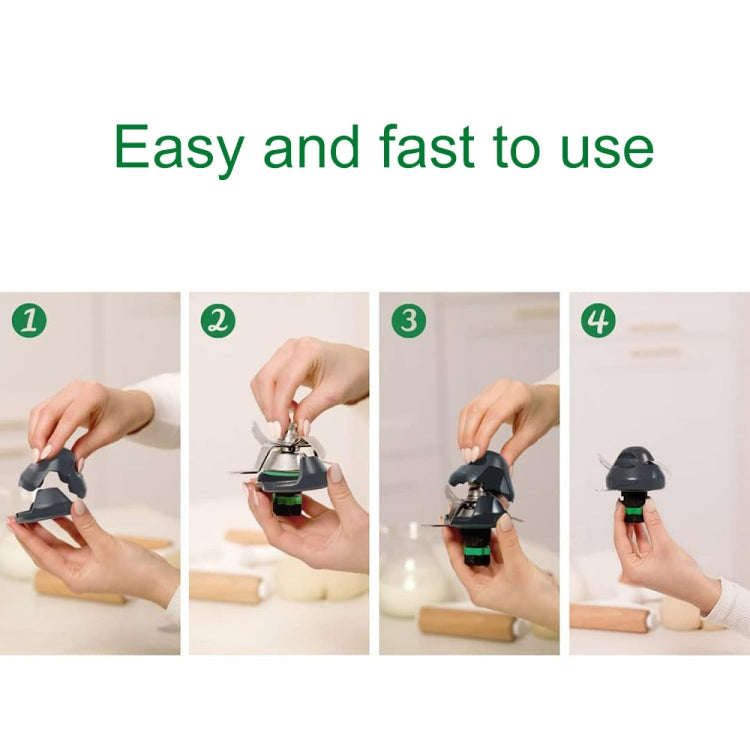 Easy and fast to use

1

2

3

4