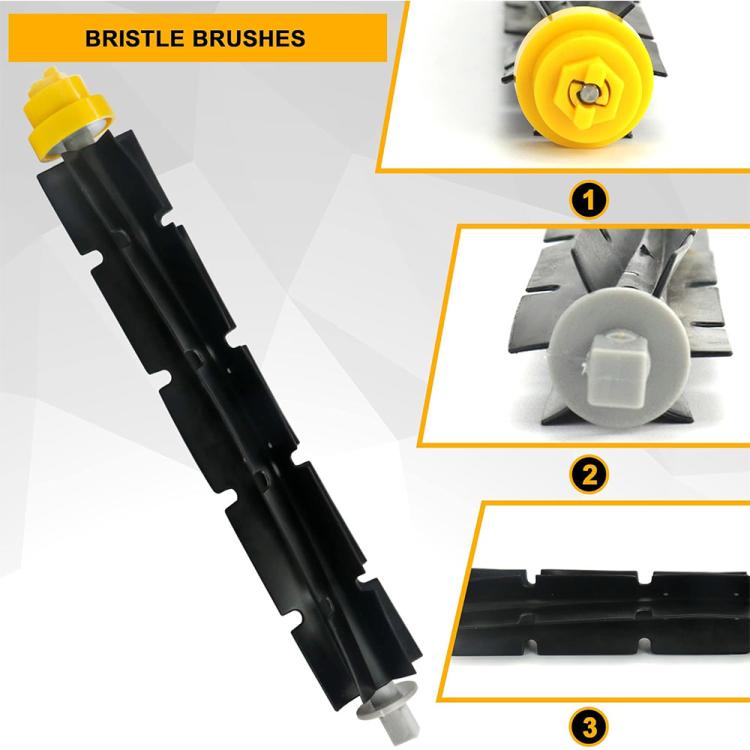 BRISTLE BRUSHES

1

2

3