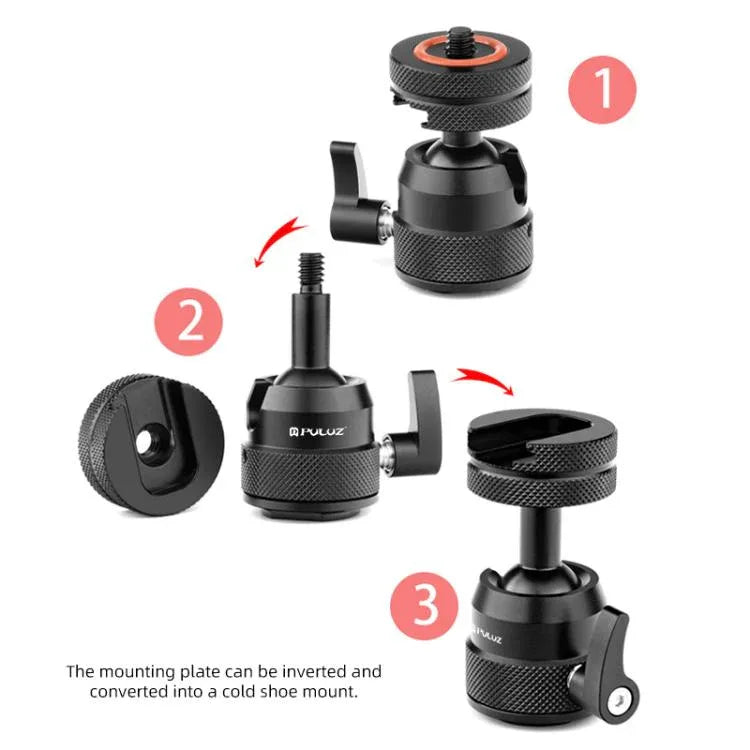 1

2

PULUZ

3

PULUZ

The mounting plate can be inverted and converted into a cold shoe mount.